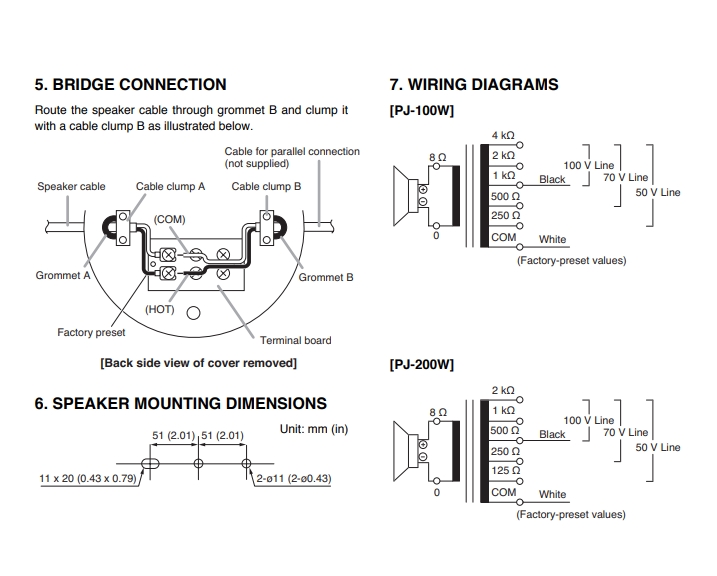 5. BRIDGE CONNECTION

Route the speaker cable through grommet B and clump it with a cable clump B as illustrated below.

Cable for parallel connection (not supplied)

Speaker cable

Cable clump A

Cable clump B

(COM)

Grommet A

Grommet B

(HOT)

Factory preset

Terminal board

[Back side view of cover removed]

6. SPEAKER MOUNTING DIMENSIONS

Unit: mm (in)

51 (2.01)

51 (2.01)

11 x 20 (0.43 x 0.79)

2-ø11 (2-ø0.43)

7. WIRING DIAGRAMS

[PJ-100W]

8 Ω

0

4 kΩ

2 kΩ

1 kΩ

500 Ω

250 Ω

COM

Black

White

100 V Line

70 V Line

50 V Line

(Factory-preset values)

[PJ-200W]

8 Ω

0

2 kΩ

1 kΩ

500 Ω

250 Ω

125 Ω

COM

Black

White

100 V Line

70 V Line

50 V Line

(Factory-preset values)